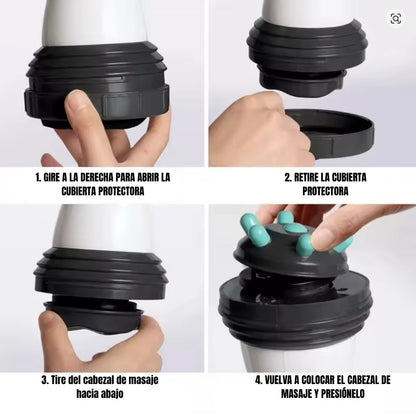 1. GIRE A LA DERECHA PARA ABRIR LA CUBIERTA PROTECTORA

2. RETIRE LA CUBIERTA PROTECTORA

3. Tire del cabezal de masaje hacia abajo

4. VUELVA A COLOCAR EL CABEZAL DE MASAJE Y PRESIÓNELO