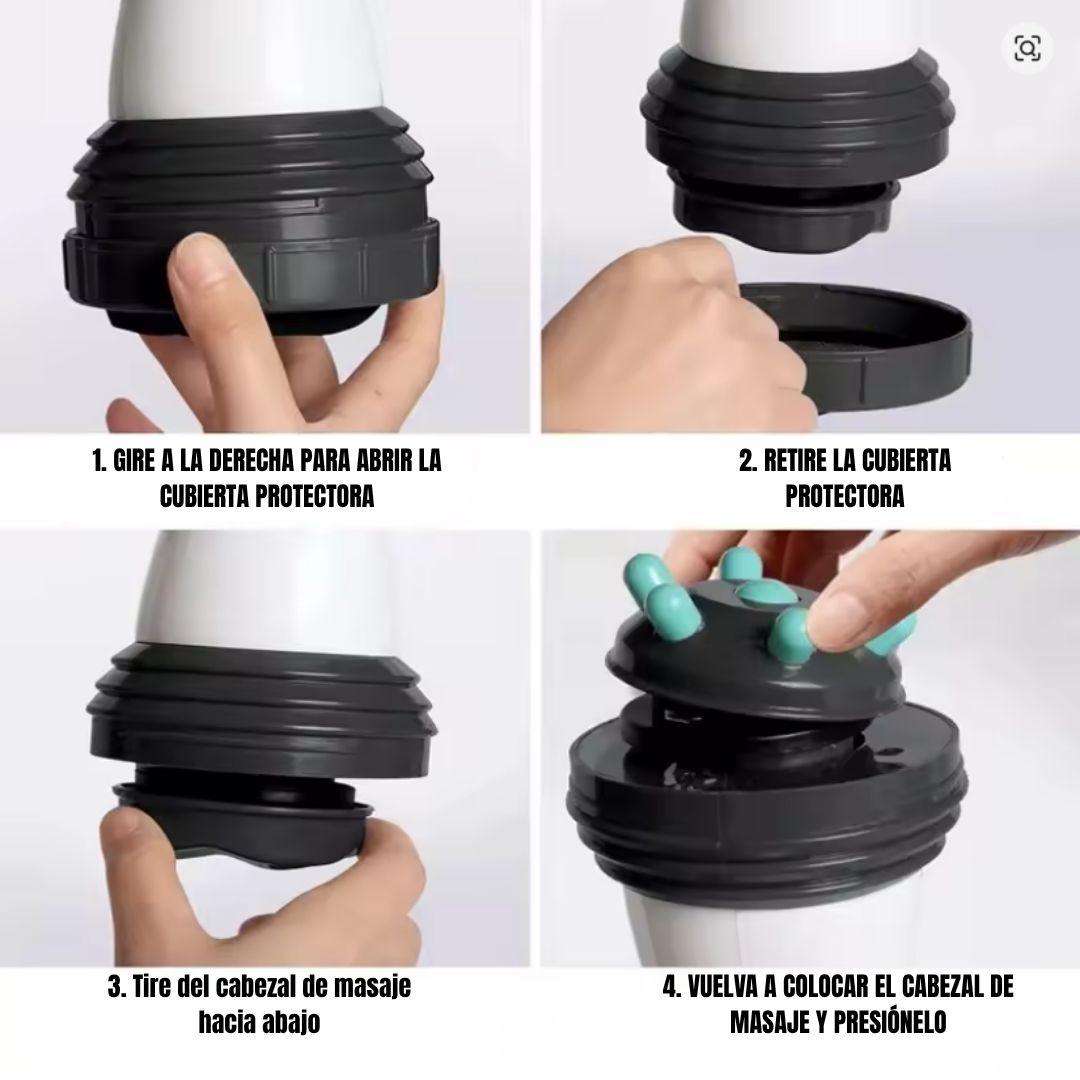 1. GIRE A LA DERECHA PARA ABRIR LA CUBIERTA PROTECTORA

2. RETIRE LA CUBIERTA PROTECTORA

3. Tire del cabezal de masaje hacia abajo

4. VUELVA A COLOCAR EL CABEZAL DE MASAJE Y PRESIÓNELO